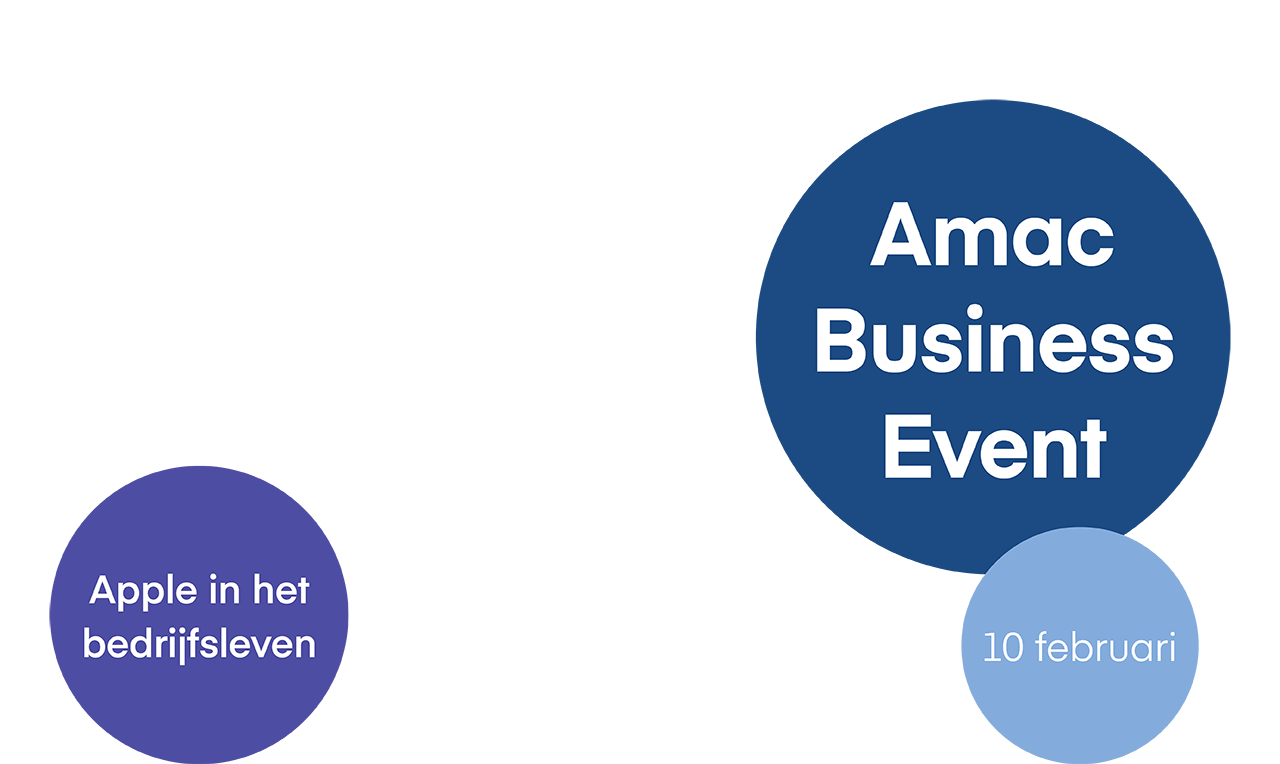 Amac
Business
Event

Apple in het
bedrijfsleven

10 februari